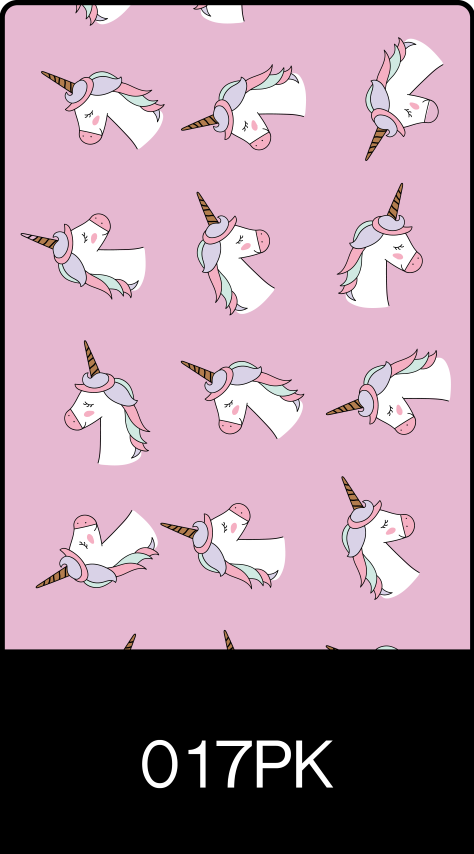 017PK